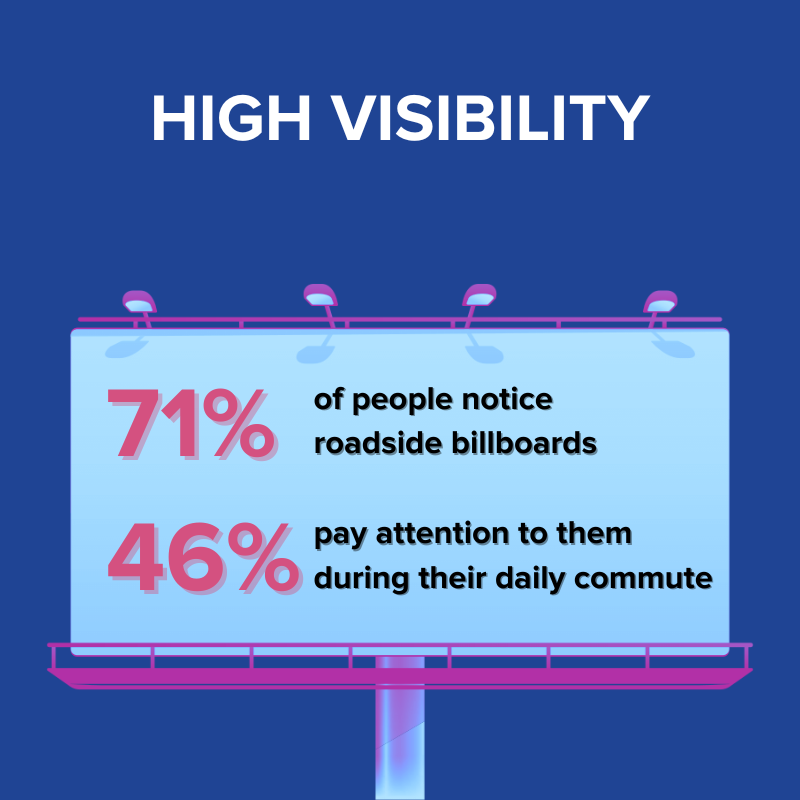 HIGH VISIBILITY

71% of people notice roadside billboards

46% pay attention to them during their daily commute