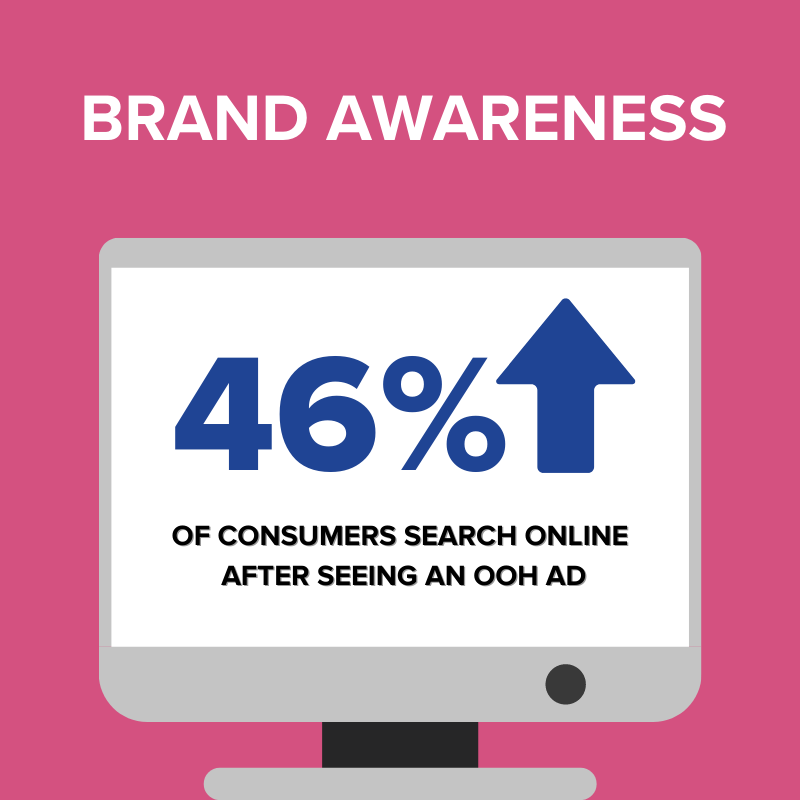 BRAND AWARENESS

46%

OF CONSUMERS SEARCH ONLINE AFTER SEEING AN OOH AD