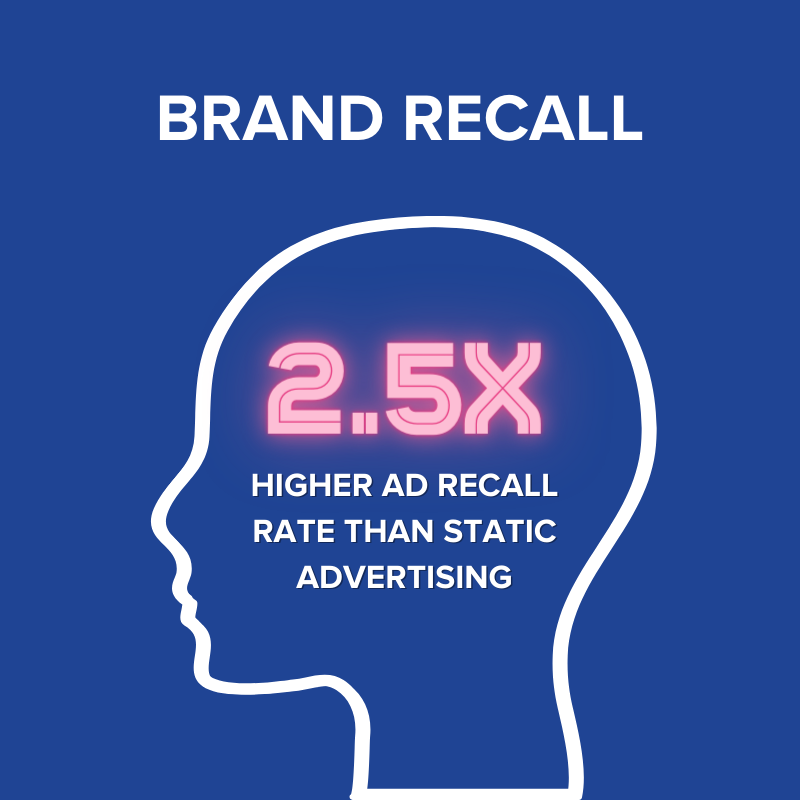 BRAND RECALL

2.5X

HIGHER AD RECALL RATE THAN STATIC ADVERTISING